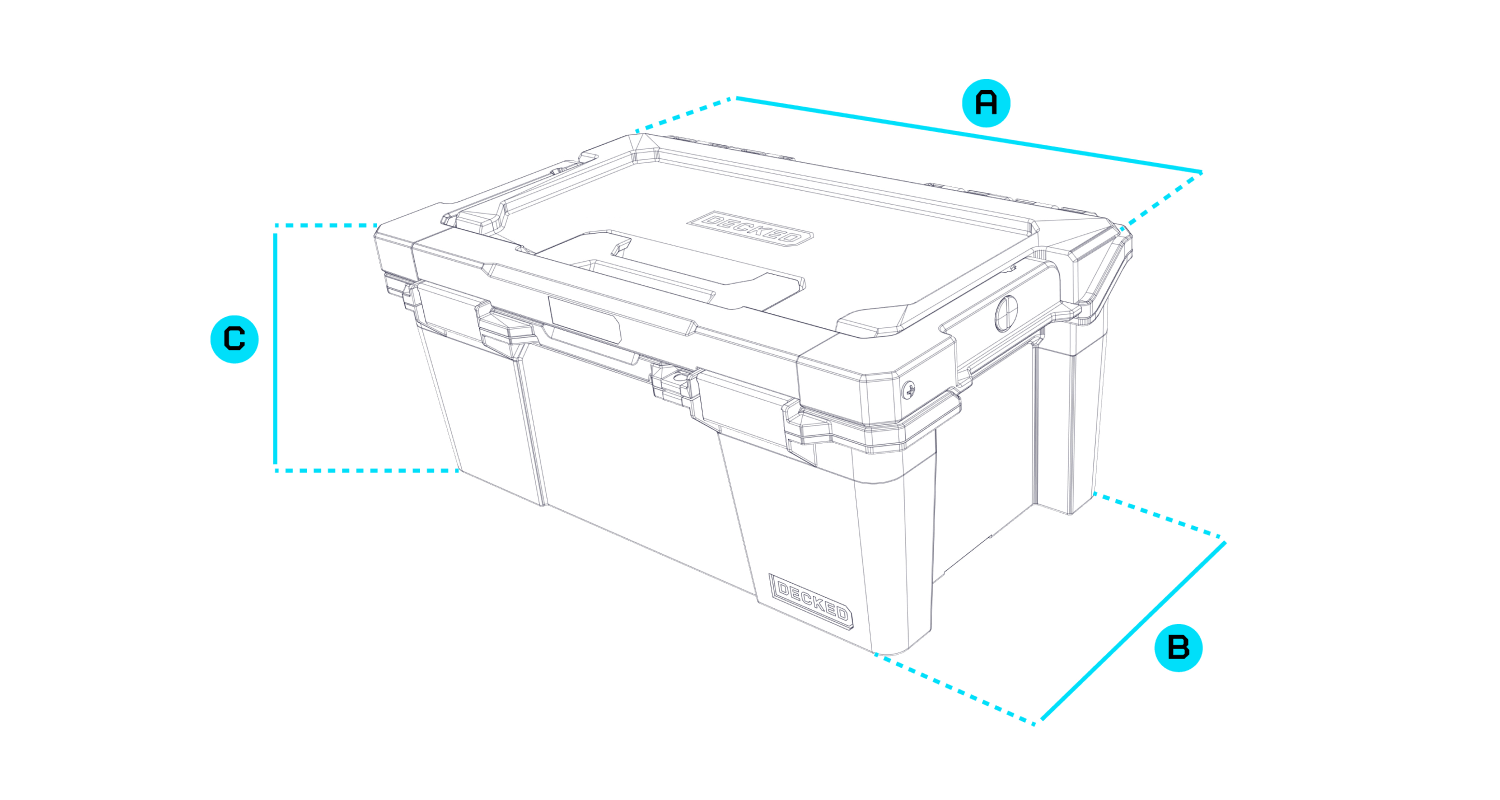 A
DECKED
C
DECKED
B