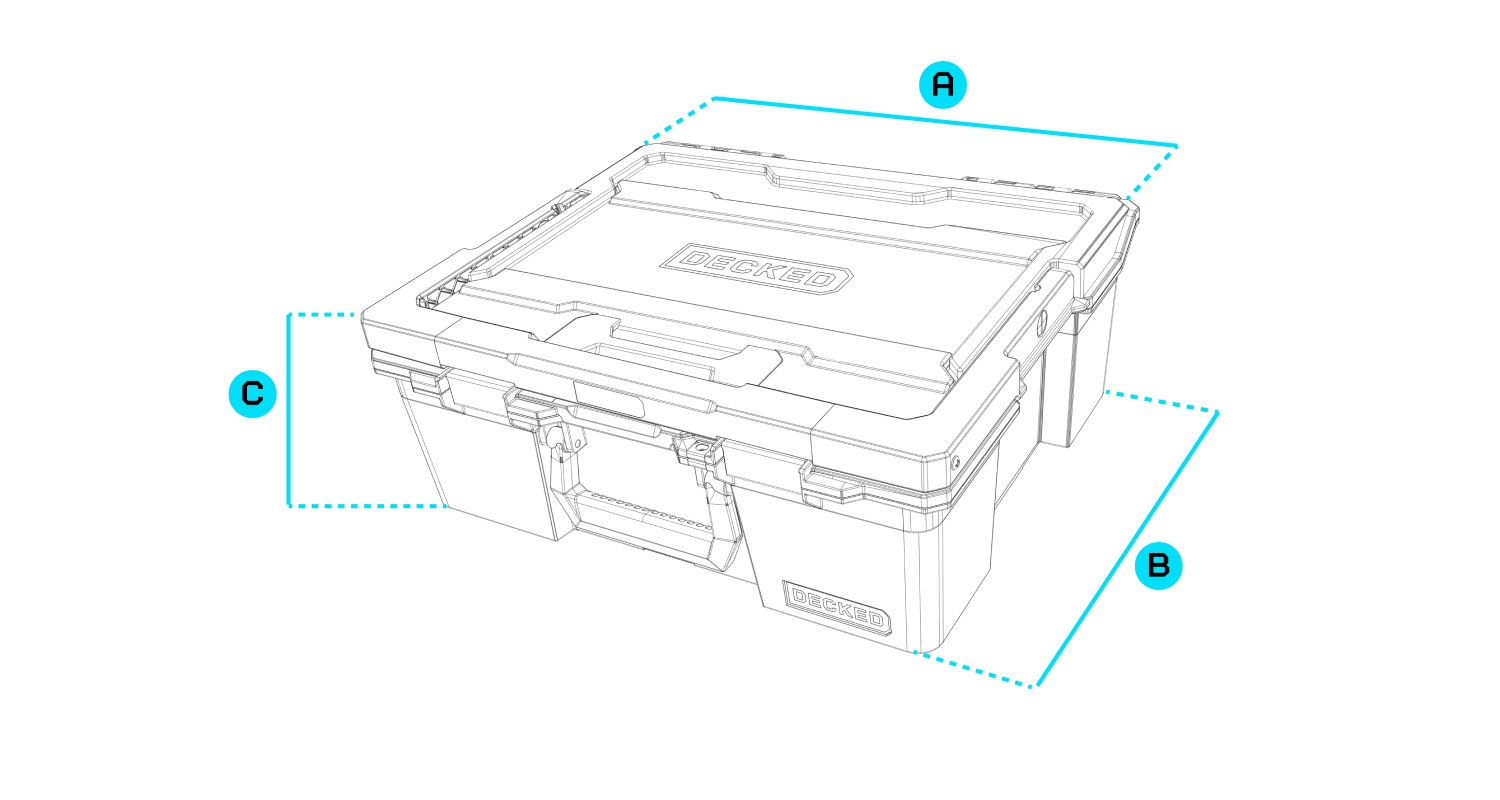 A

DECKED

C

B

DECKED