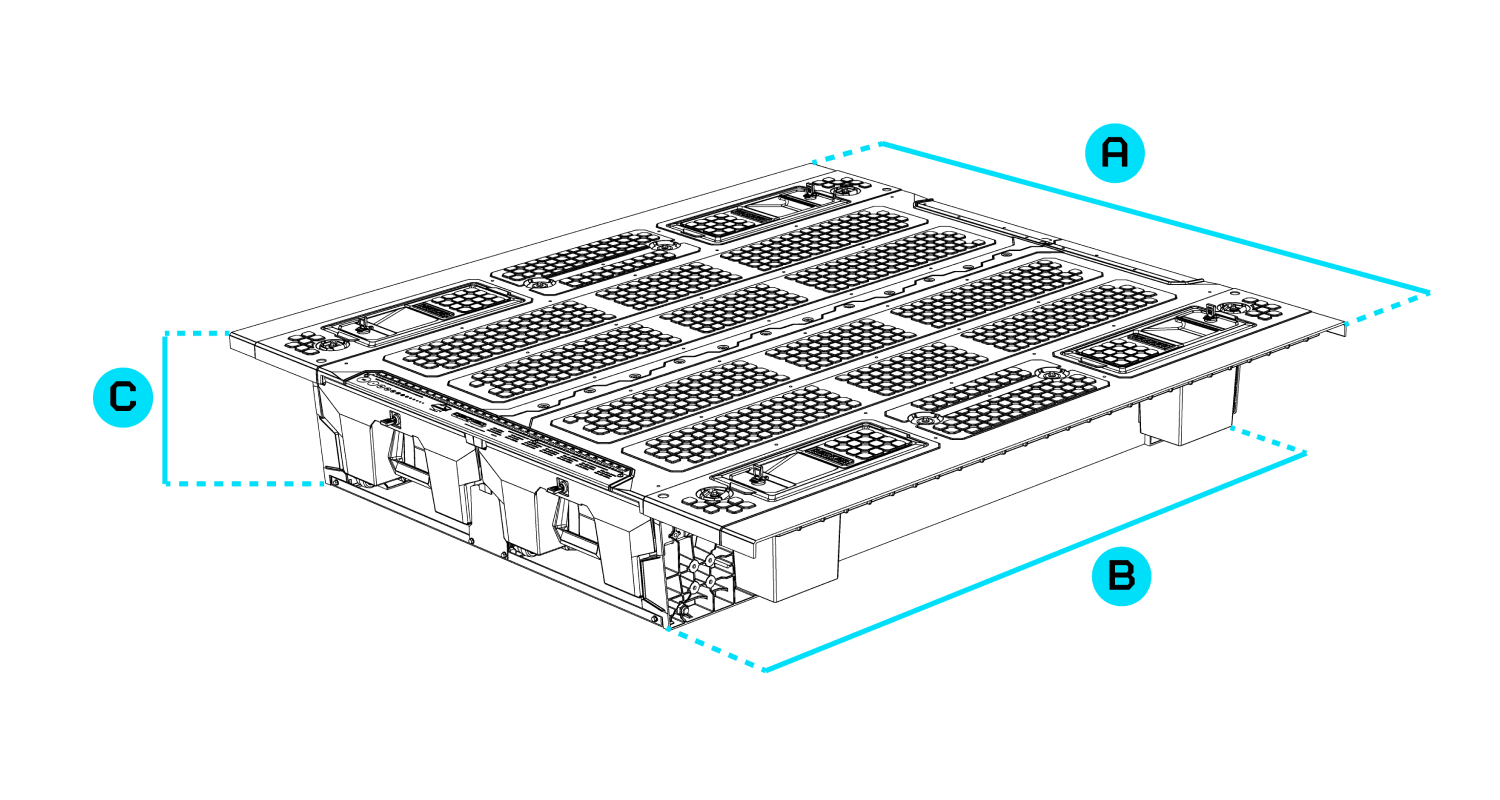 A

C

B