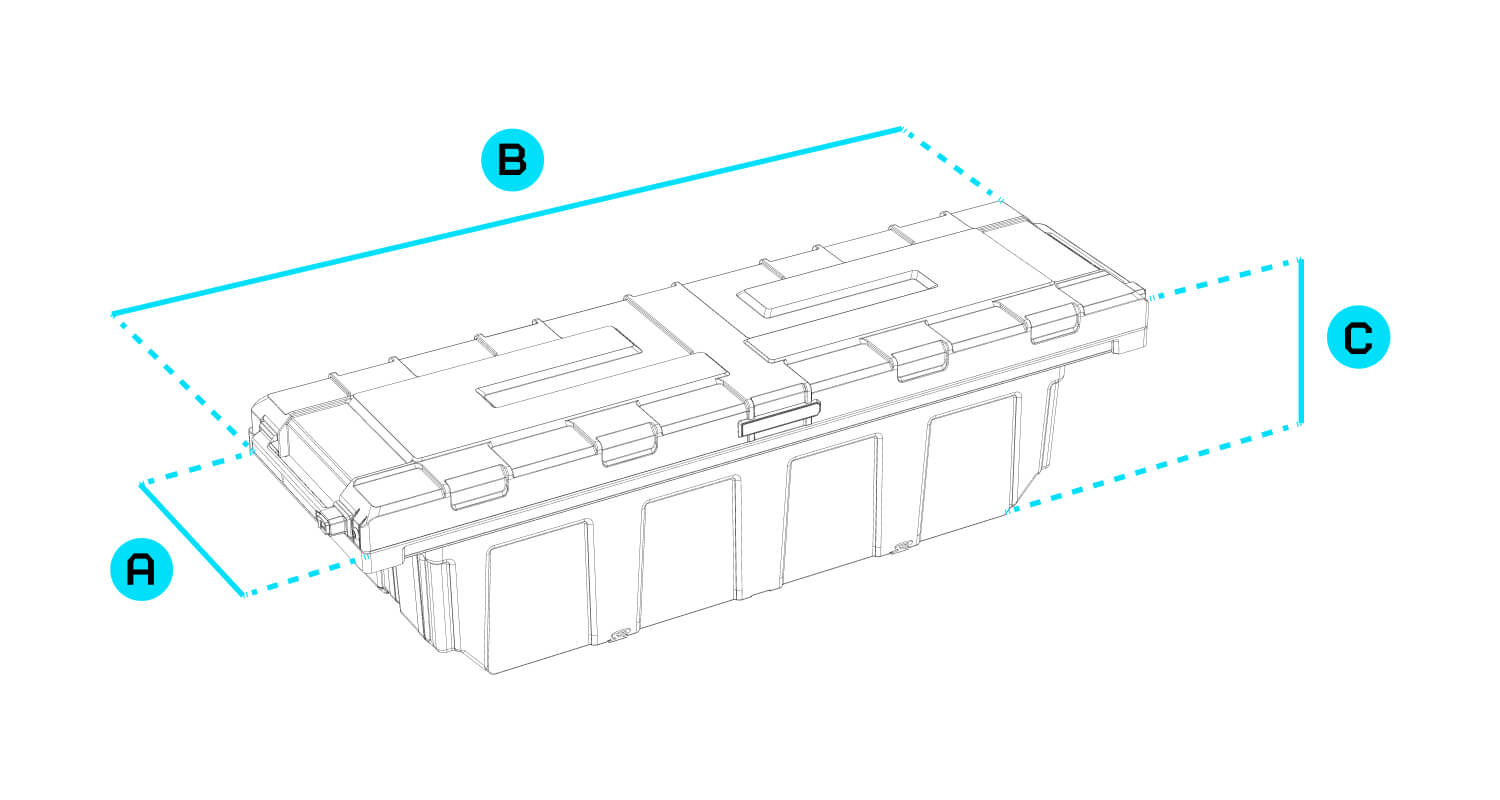 B

C

A