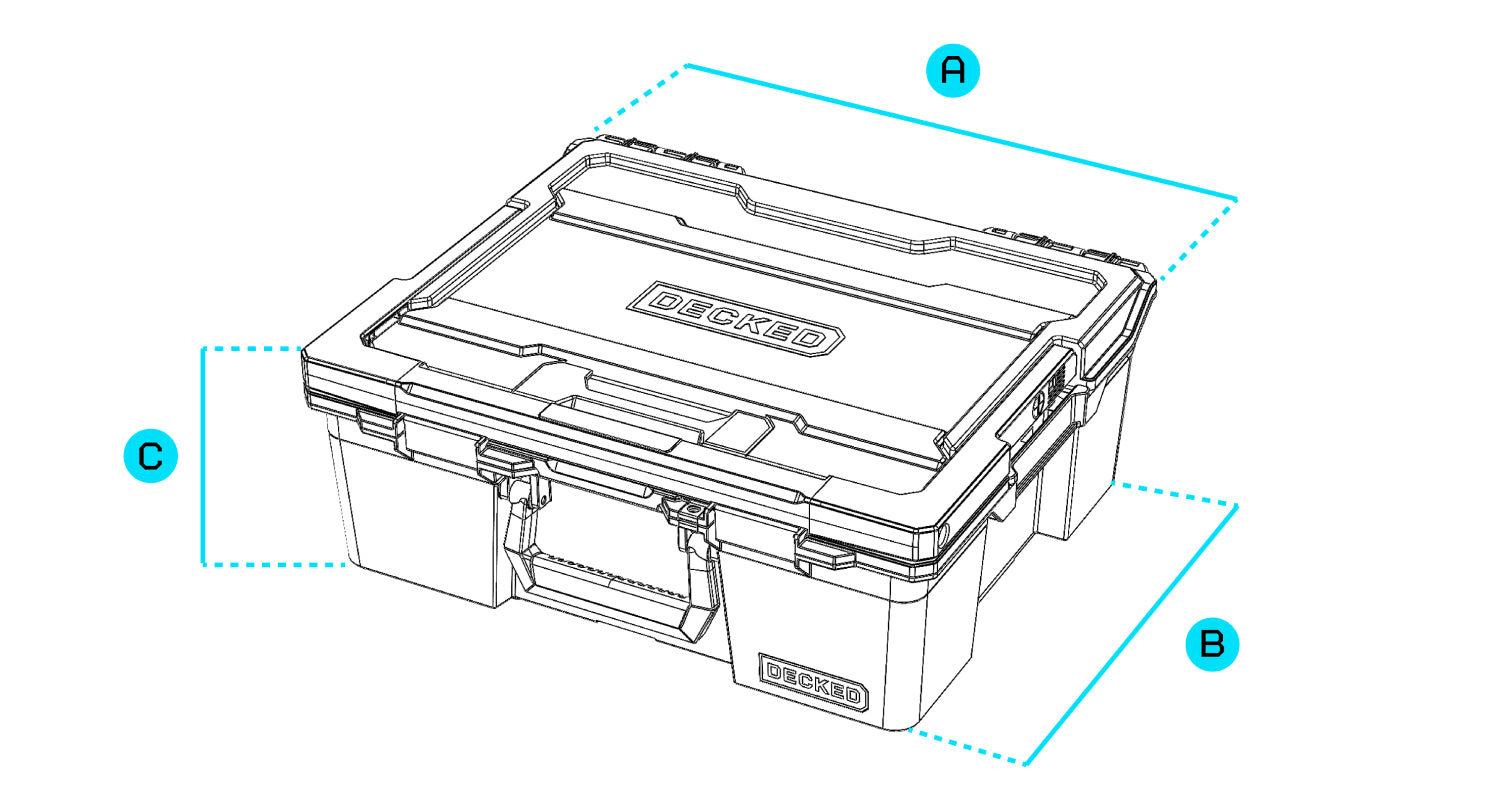 A

DECKED

C

B

DECKED